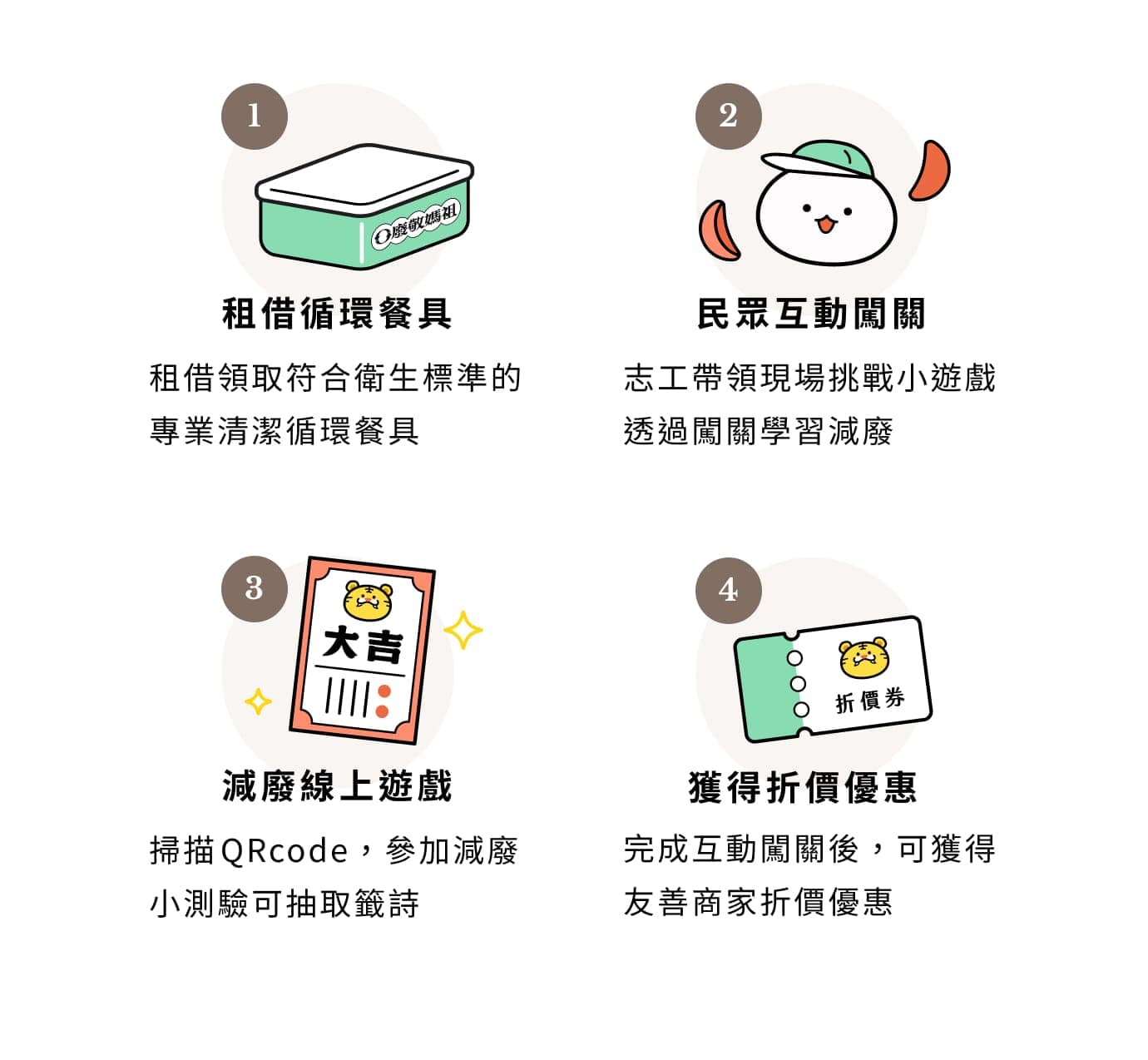 1

O廢敬媽祖

租借循環餐具

租借領取符合衛生標準的專業清潔循環餐具

2

民眾互動闖關

志工帶領現場挑戰小遊戲透過闖關學習減廢

3

大吉

減廢線上遊戲

掃描QRcode，參加減廢小測驗可抽取籤詩

4

折價券

獲得折價優惠

完成互動闖關後，可獲得友善商家折價優惠